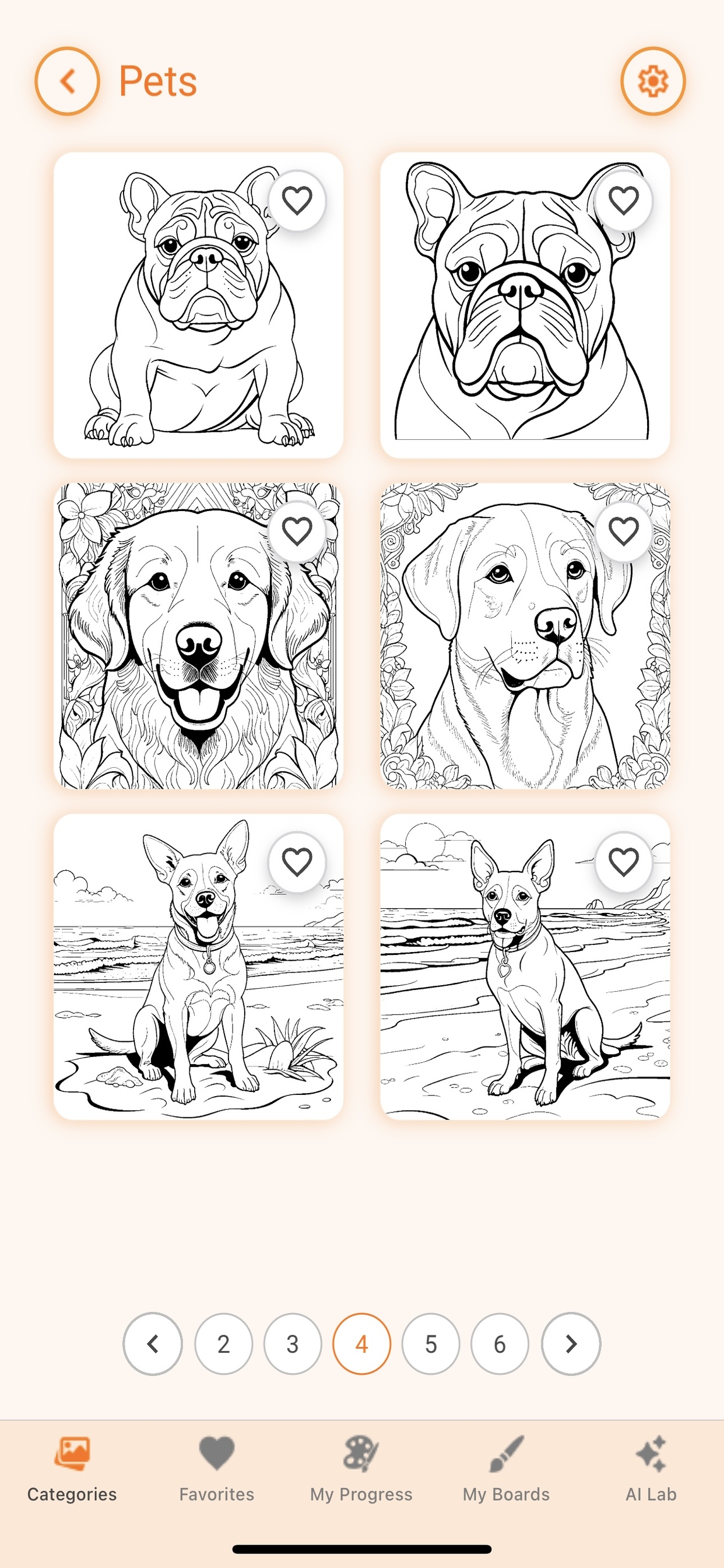 Pets

2 3 4 5 6

Categories Favorites My Progress My Boards AI Lab